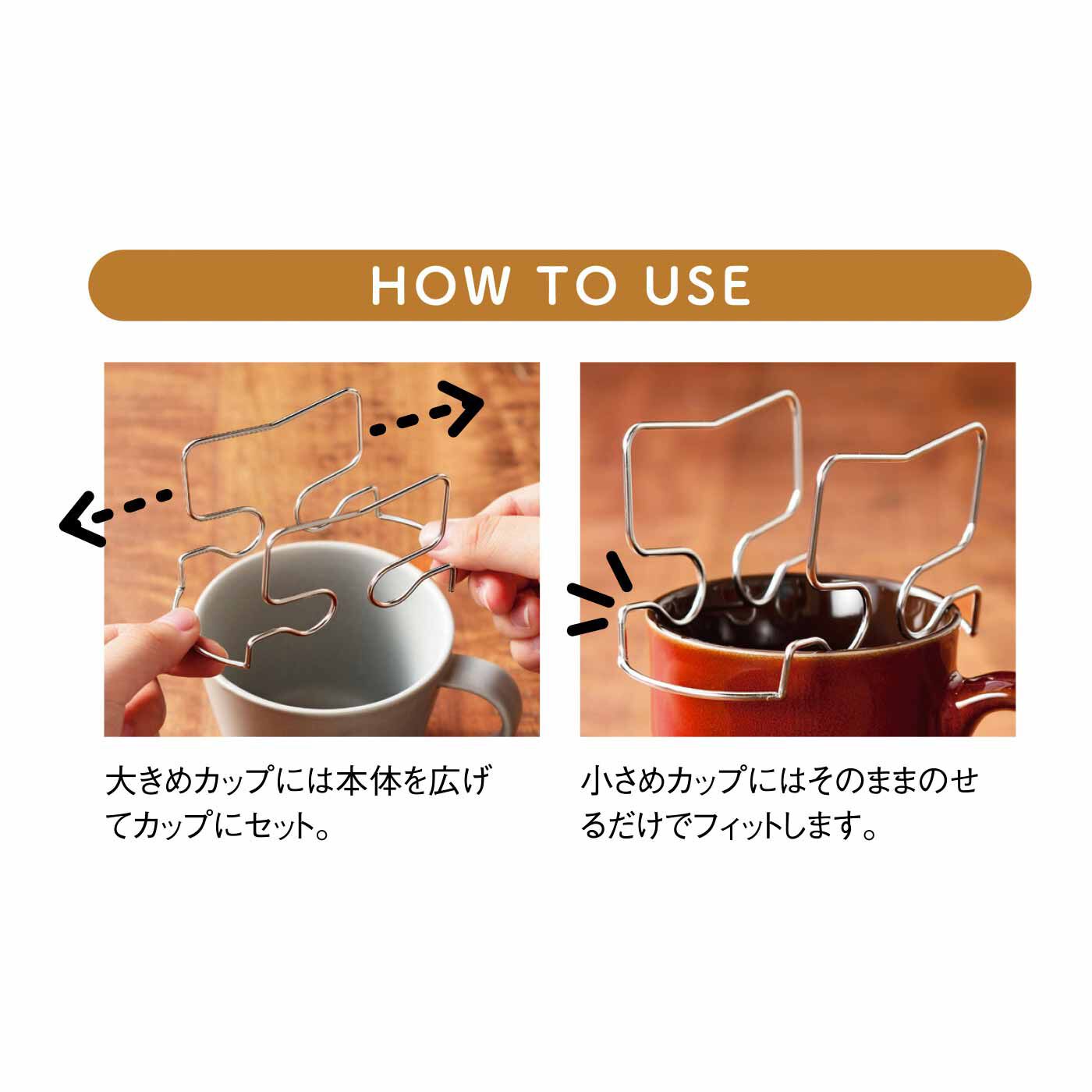 HOW TO USE

大きめカップには本体を広げてカップにセット。

小さめカップにはそのままのせるだけでフィットします。