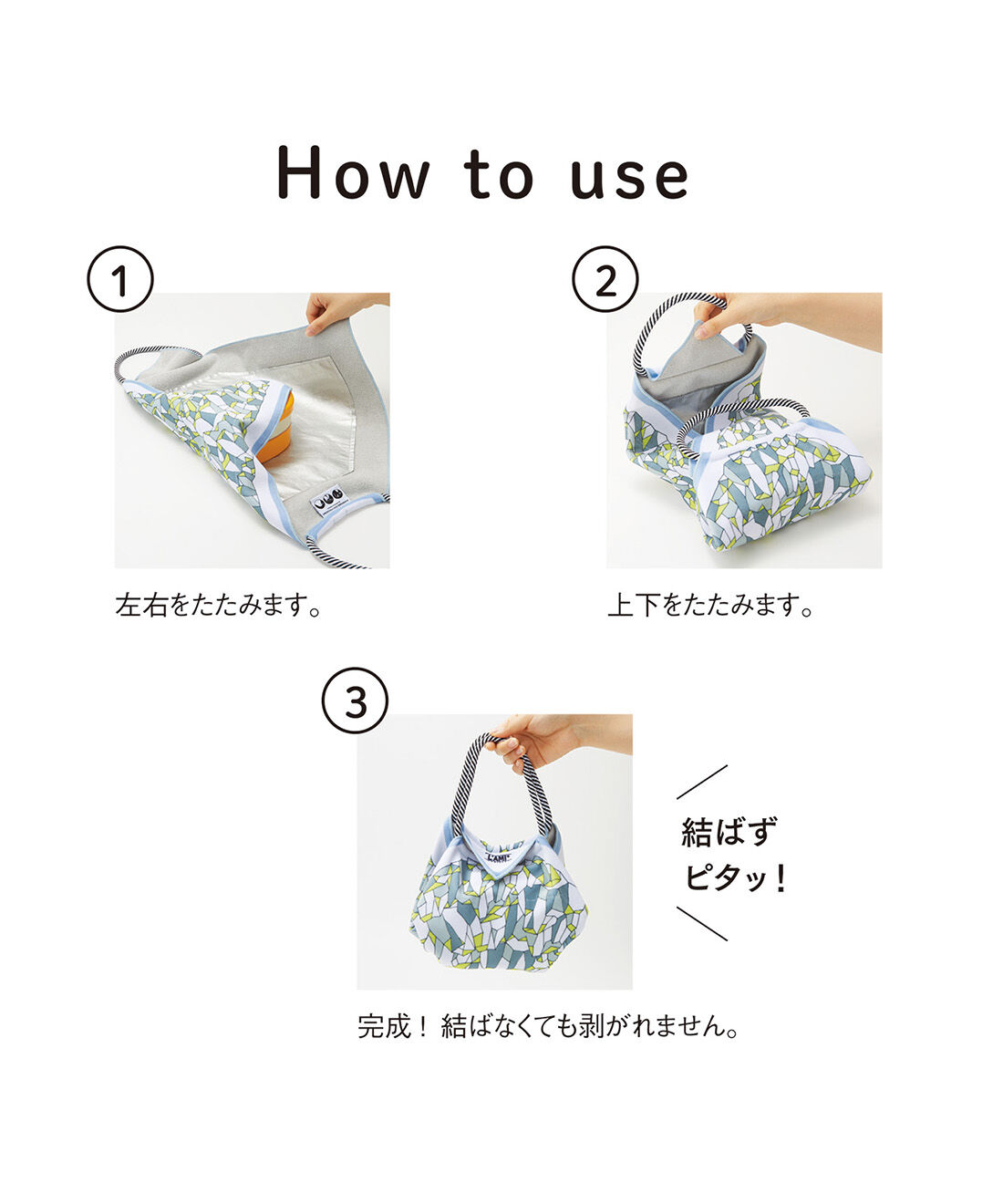 How to use

①

左右をたたみます。

②

上下をたたみます。

③

L'AMI

結ばず
ピタッ！

完成！ 結ばなくても剥がれません。